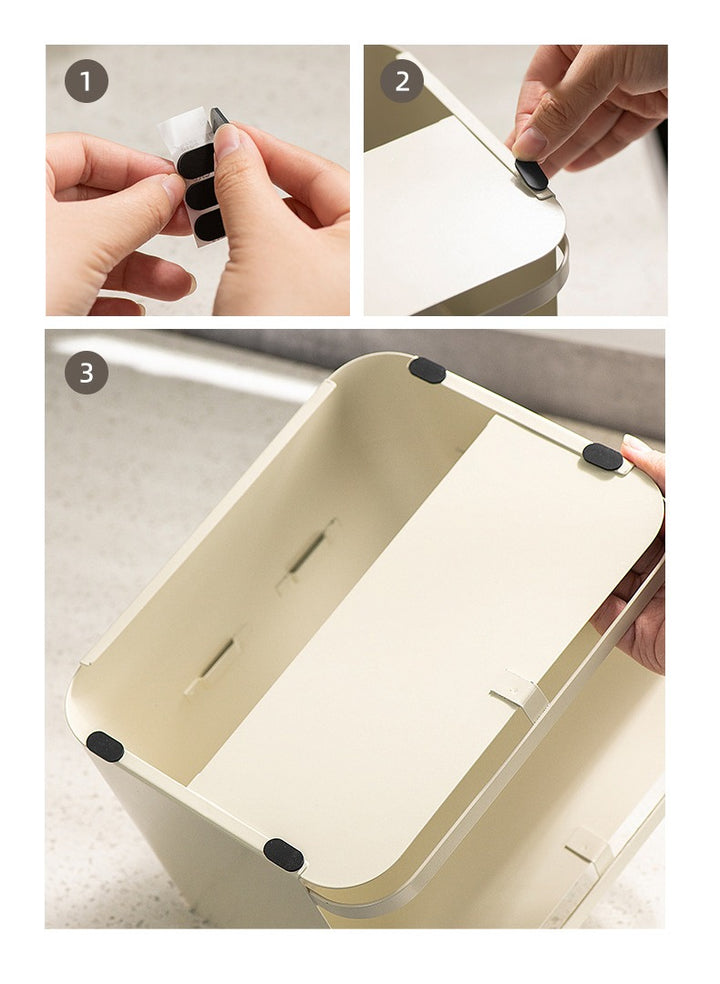 1

2

3