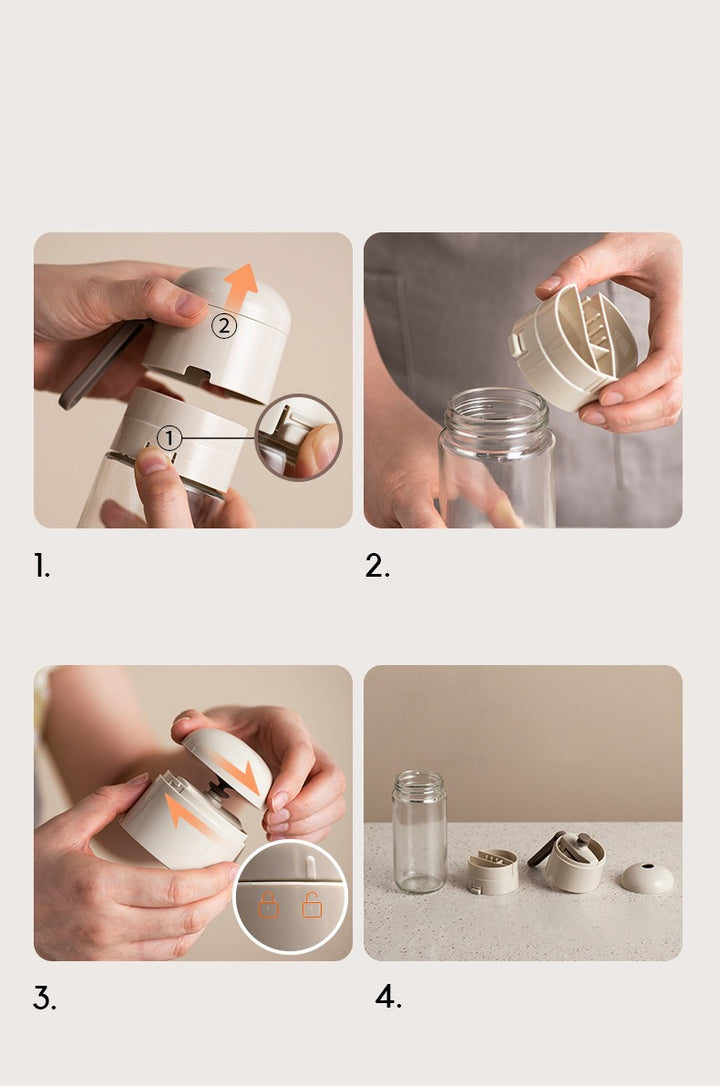 ②
①

1.

2.

3.

4.